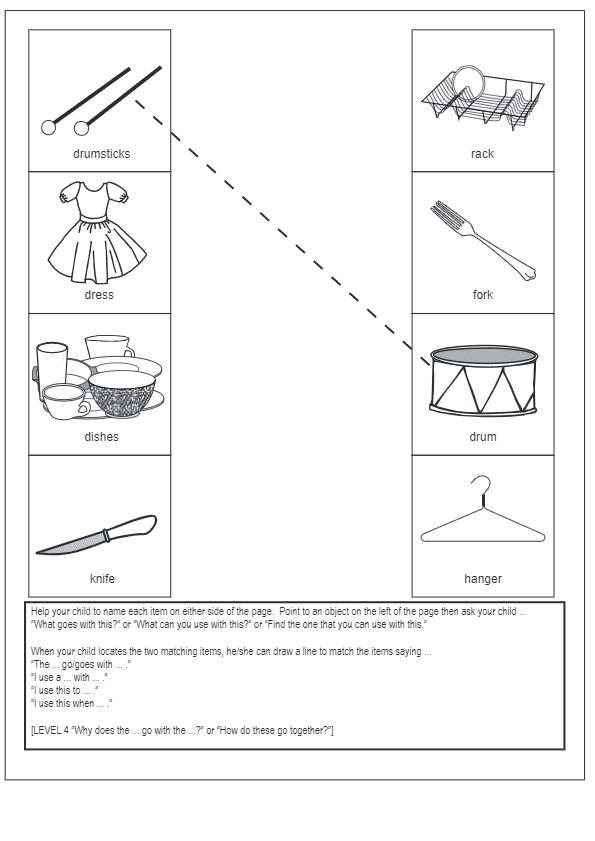 drumsticks

dress

dishes

knife

rack

fork

drum

hanger

Help your child to name each item on either side of the page. Point to an object on the left of the page then ask your child ... "What goes with this?" or "What can you use with this?" or "Find the one that you can use with this."

When your child locates the two matching items, he/she can draw a line to match the items saying ...
"The ... go/goes with ... ."
"I use a ... with ... ."
"I use this to ... ."
"I use this when ... ."

[LEVEL 4 "Why does the ... go with the ...?" or "How do these go together?"]