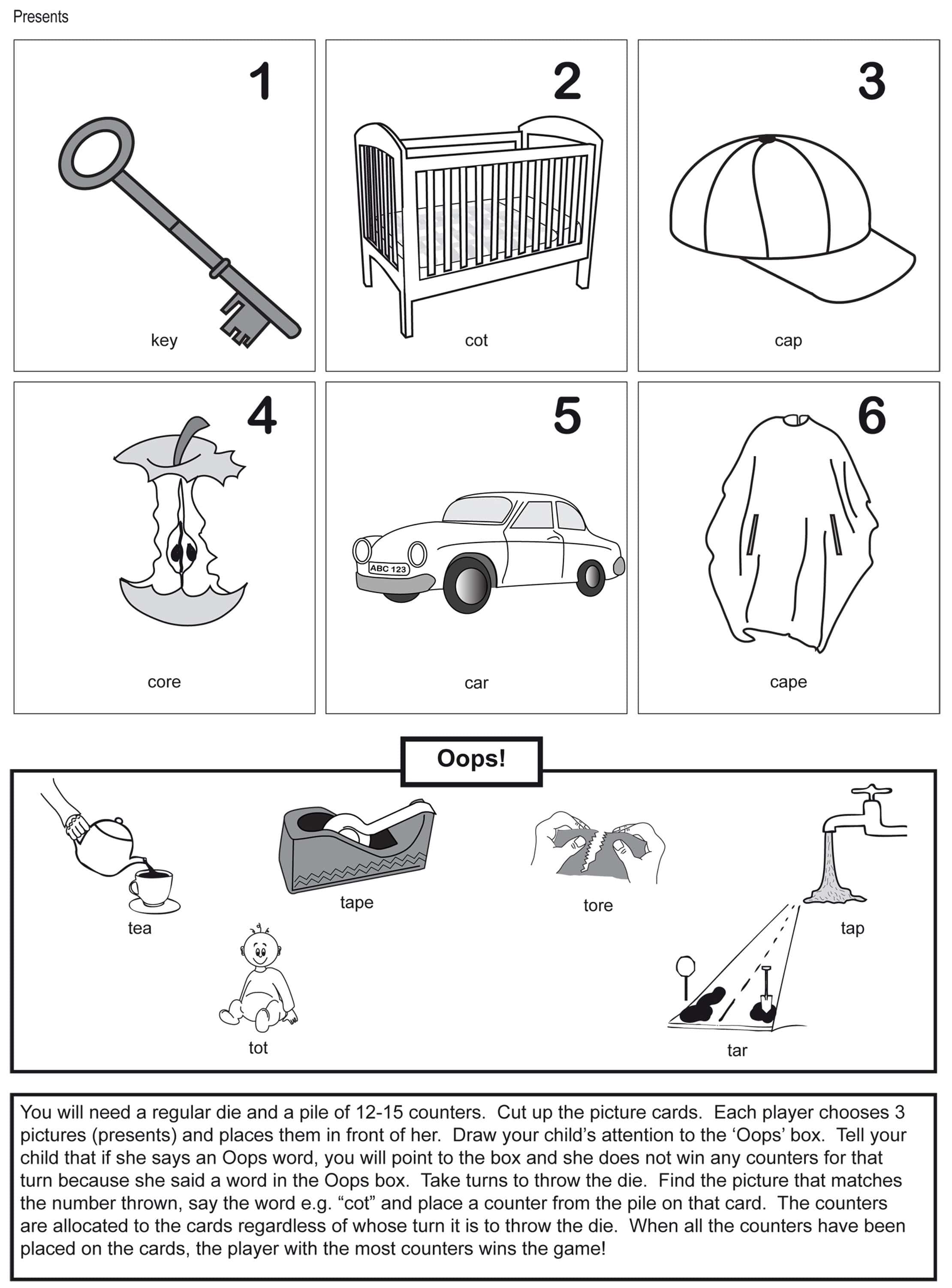 Presents

1
key

2
cot

3
cap

4
core

5
ABC 123
car

6
cape

Oops!

tea

tape

tore

tap

tot

tar

You will need a regular die and a pile of 12-15 counters. Cut up the picture cards. Each player chooses 3 pictures (presents) and places them in front of her. Draw your child's attention to the 'Oops' box. Tell your child that if she says an Oops word, you will point to the box and she does not win any counters for that turn because she said a word in the Oops box. Take turns to throw the die. Find the picture that matches the number thrown, say the word e.g. "cot" and place a counter from the pile on that card. The counters are allocated to the cards regardless of whose turn it is to throw the die. When all the counters have been placed on the cards, the player with the most counters wins the game!