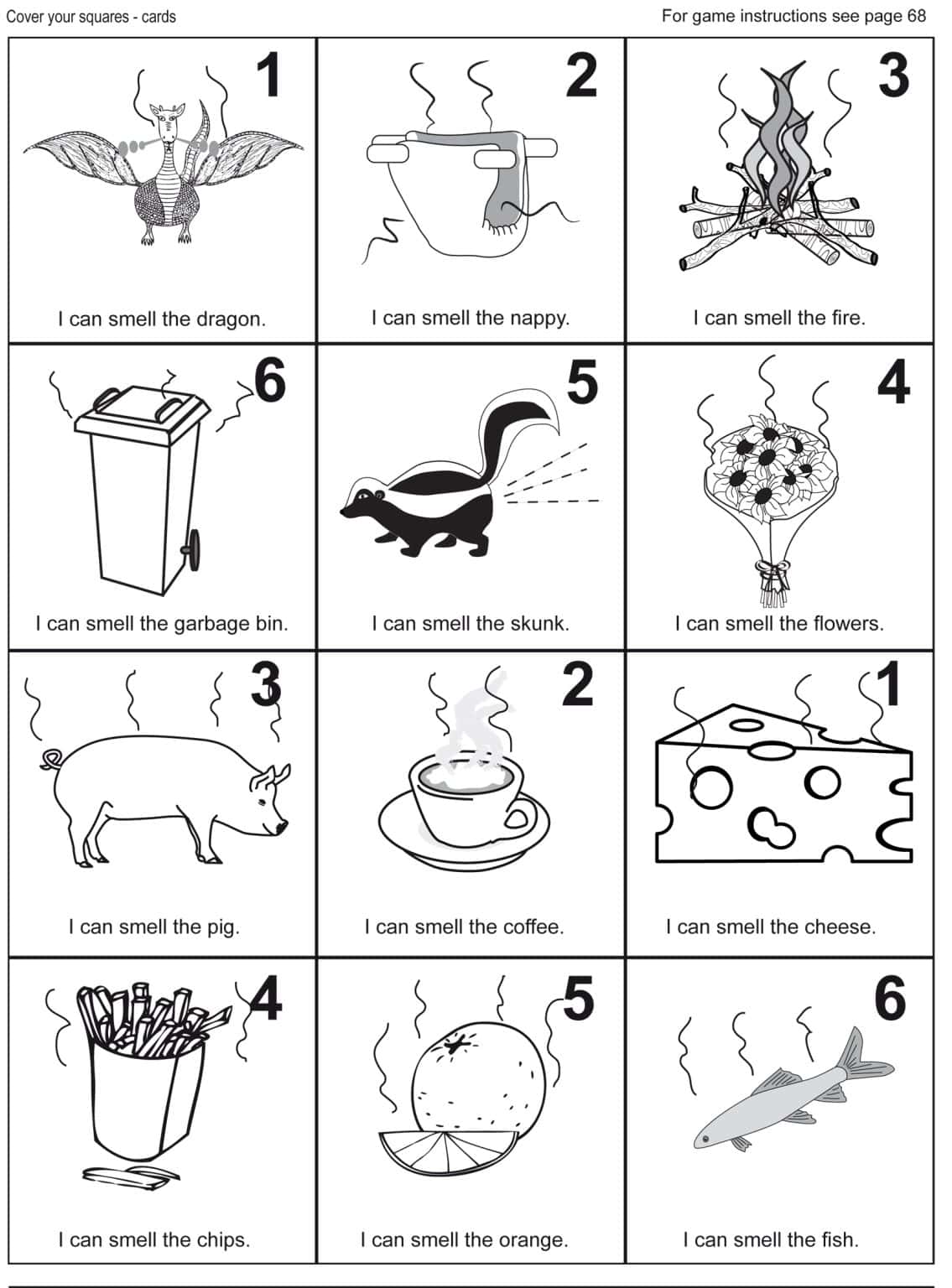 Cover your squares - cards

For game instructions see page 68

| 1 I can smell the dragon. | 2 I can smell the nappy. | 3 I can smell the fire. |
|---|---|---|
| 6 I can smell the garbage bin. | 5 I can smell the skunk. | 4 I can smell the flowers. |
| 3 I can smell the pig. | 2 I can smell the coffee. | 1 I can smell the cheese. |
| 4 I can smell the chips. | 5 I can smell the orange. | 6 I can smell the fish. |