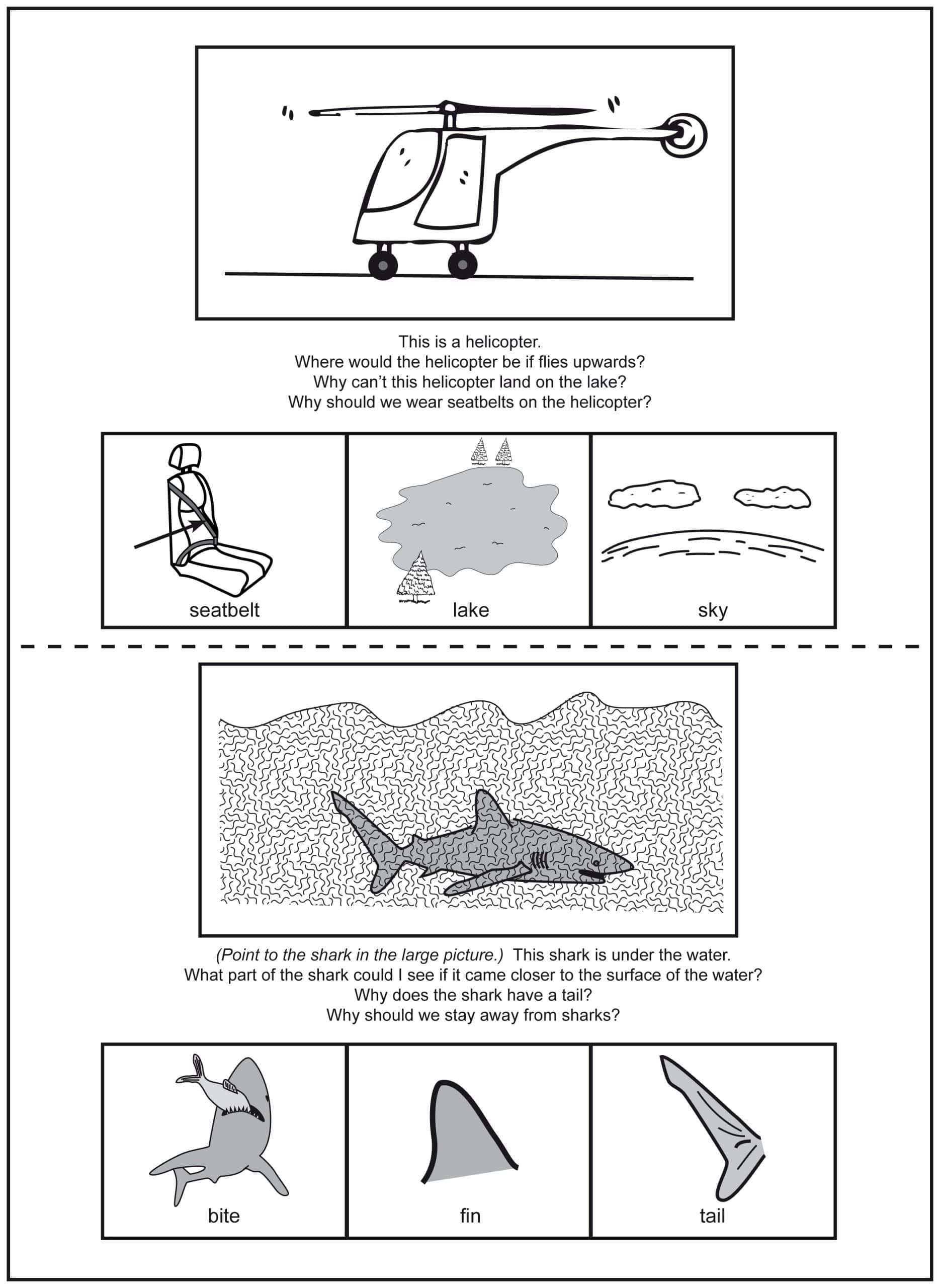 This is a helicopter.
Where would the helicopter be if flies upwards?
Why can't this helicopter land on the lake?
Why should we wear seatbelts on the helicopter?

seatbelt

lake

sky

(Point to the shark in the large picture.) This shark is under the water.
What part of the shark could I see if it came closer to the surface of the water?
Why does the shark have a tail?
Why should we stay away from sharks?

bite

fin

tail